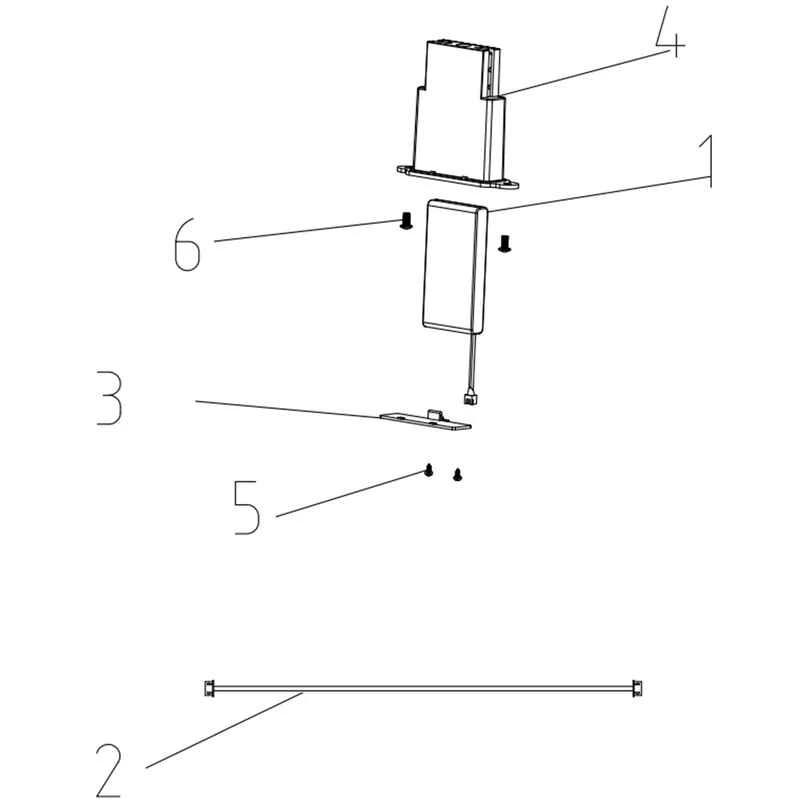 4
1
6
3
5
2