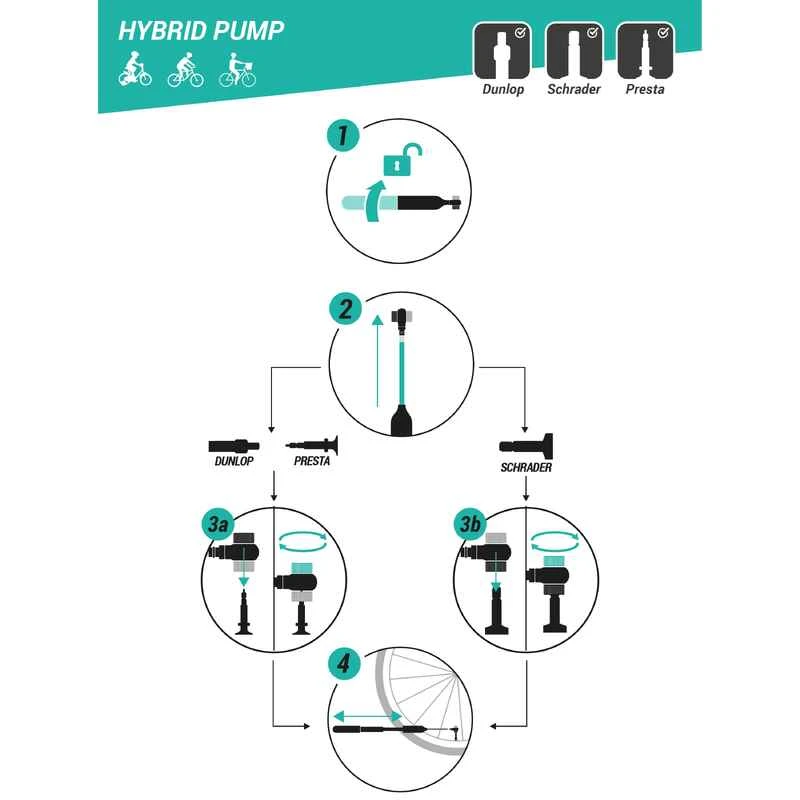 HYBRID PUMP

Dunlop
Schrader
Presta

1

2

DUNLOP
PRESTA

SCHRADER

3a

3b

4